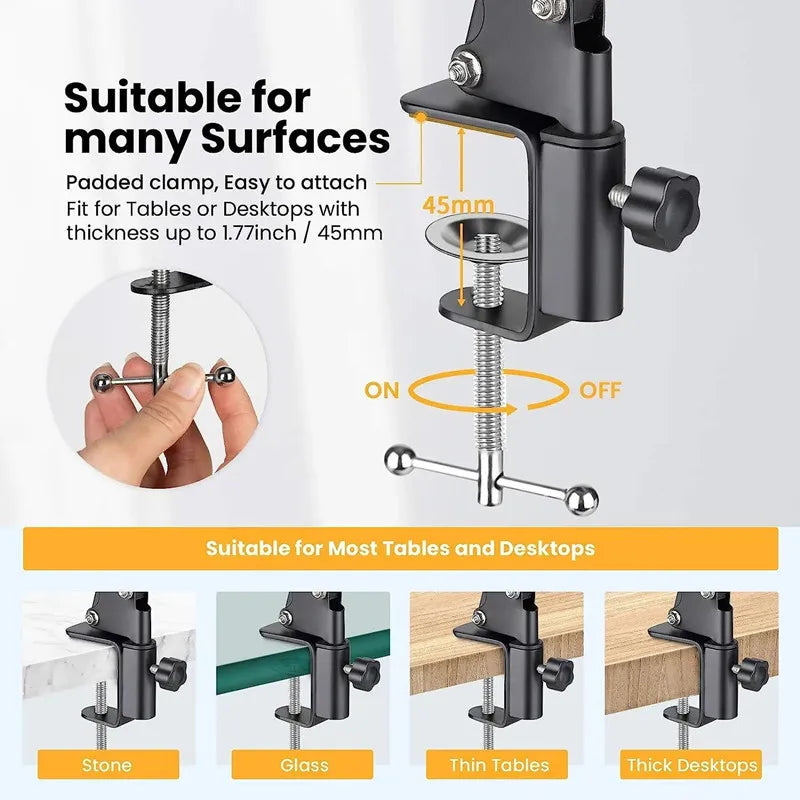 Suitable for many Surfaces

Padded clamp, Easy to attach
Fit for Tables or Desktops with thickness up to 1.77inch / 45mm

45mm

ON

OFF

Suitable for Most Tables and Desktops

Stone

Glass

Thin Tables

Thick Desktops